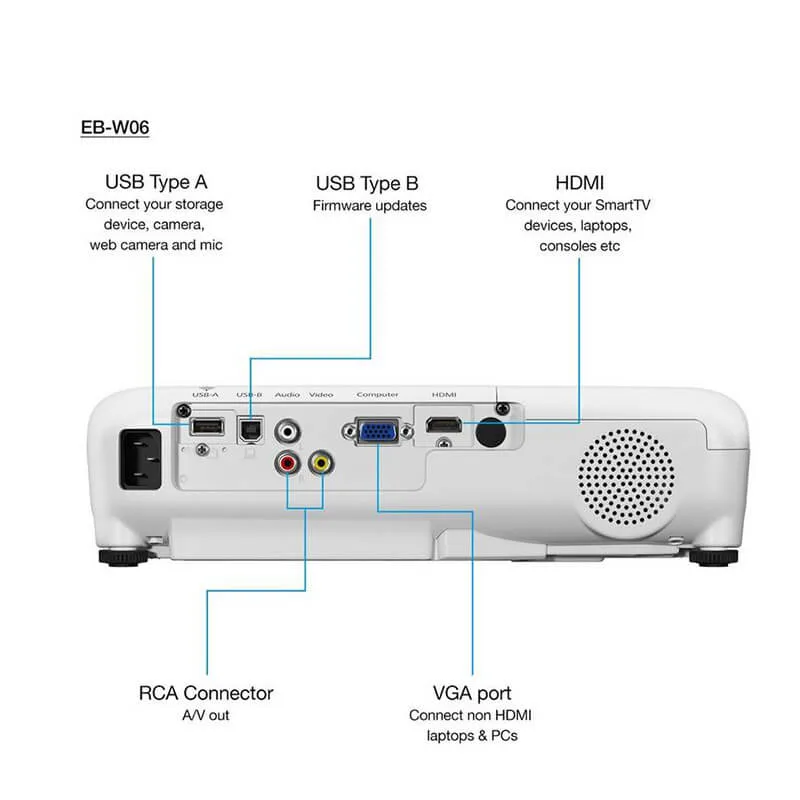 EB-W06

USB Type A
Connect your storage device, camera, web camera and mic

USB Type B
Firmware updates

HDMI
Connect your SmartTV devices, laptops, consoles etc

USB-A USB-B Audio Video Computer HDMI

RCA Connector
A/V out

VGA port
Connect non HDMI laptops & PCs